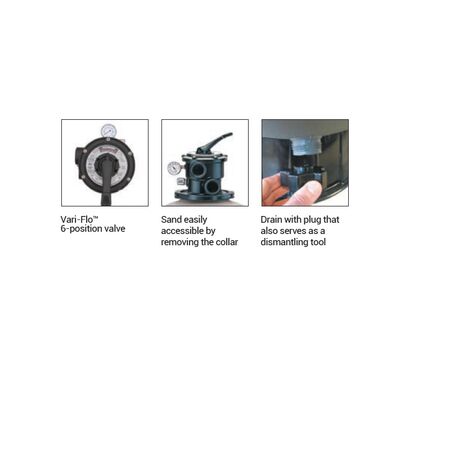 Vari-Flo™
6-position valve

Sand easily accessible by removing the collar

Drain with plug that also serves as a dismantling tool